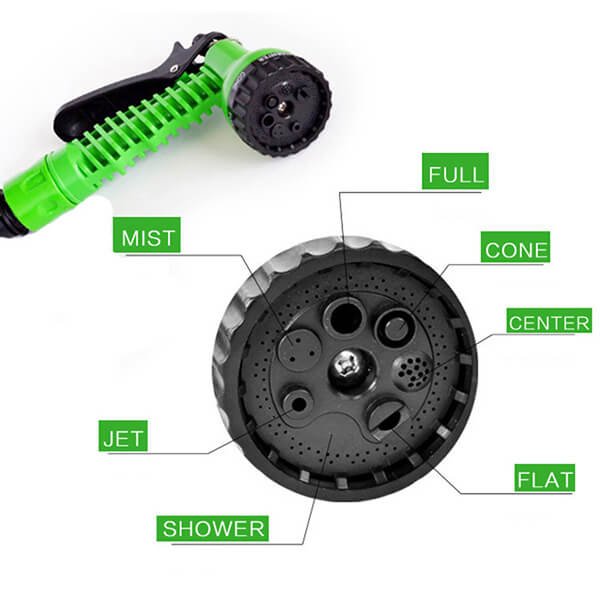 FULL

MIST

CONE

CENTER

JET

FLAT

SHOWER