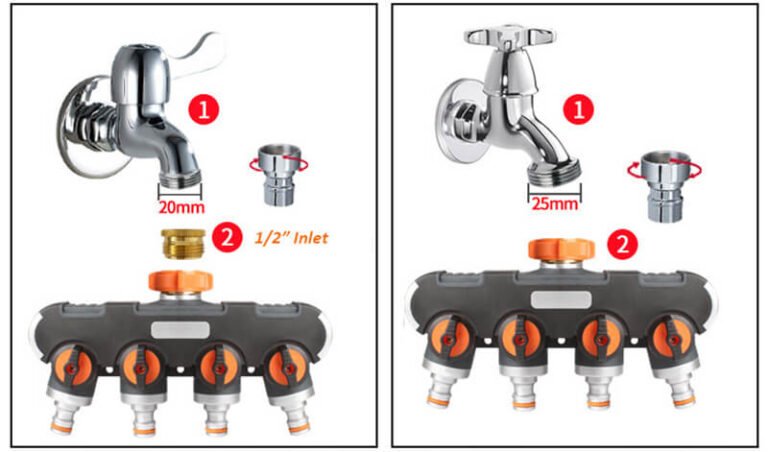 1

20mm

2 1/2" Inlet

1

25mm

2